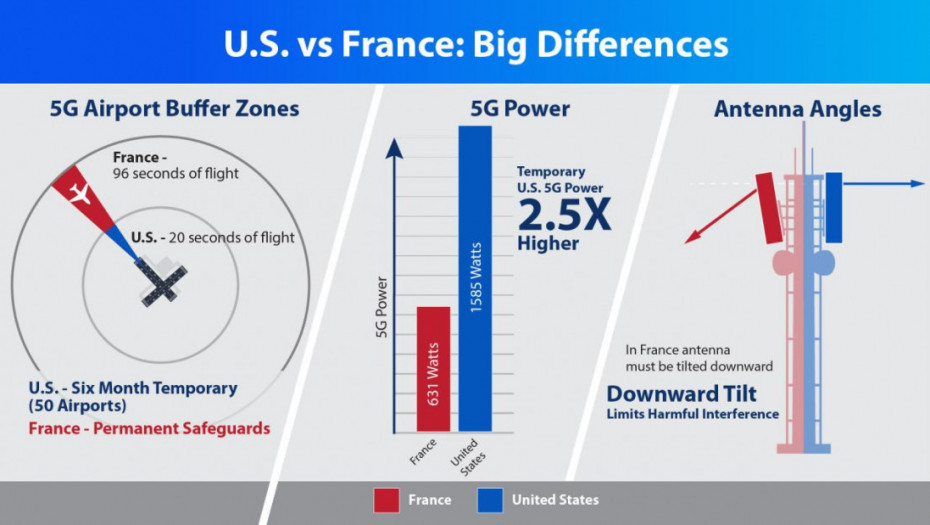 U.S. vs France: Big Differences

5G Airport Buffer Zones

France - 96 seconds of flight

U.S. - 20 seconds of flight

U.S. - Six Month Temporary (50 Airports)

France - Permanent Safeguards

5G Power

5G Power

631 Watts

1585 Watts

France

United States

Temporary U.S. 5G Power

2.5X

Higher

Antenna Angles

In France antenna must be tilted downward

Downward Tilt

Limits Harmful Interference

France

United States